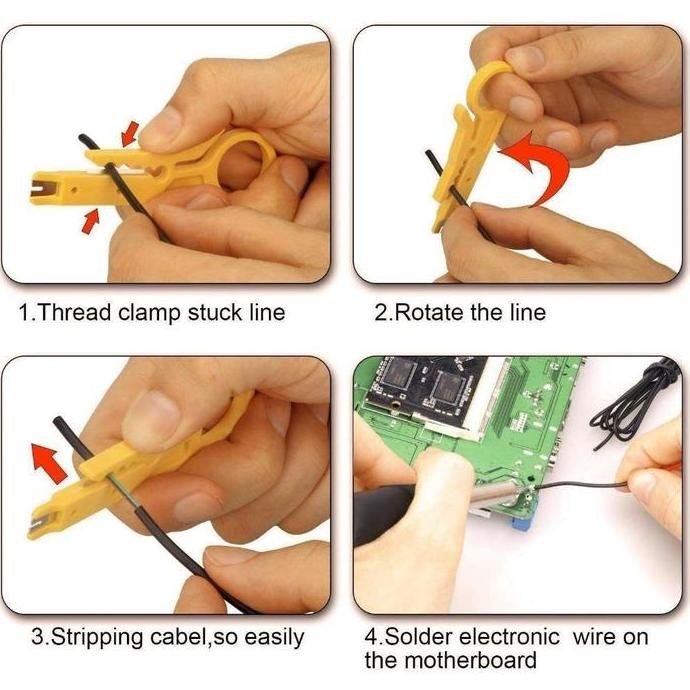 1.Thread clamp stuck line

2.Rotate the line

3.Stripping cabel,so easily

4.Solder electronic wire on the motherboard