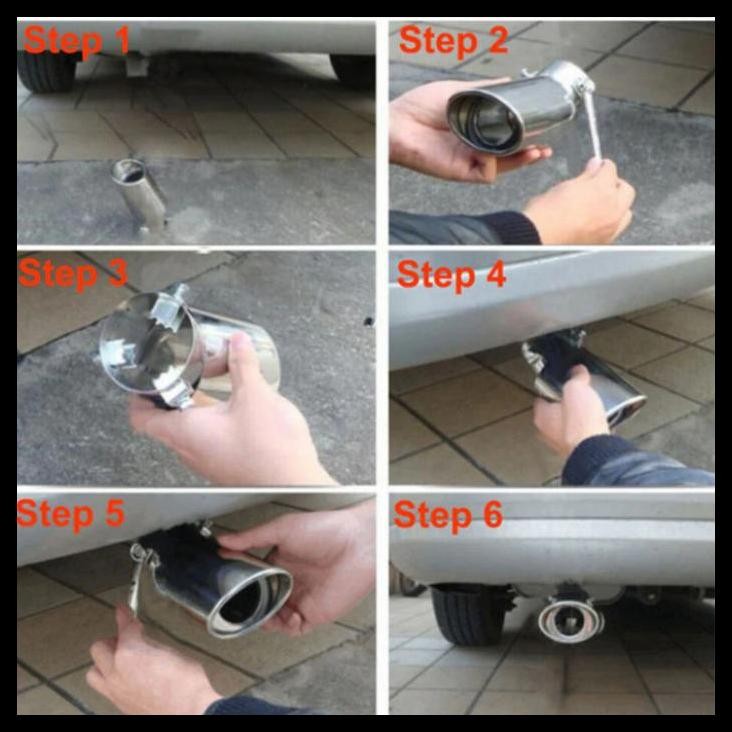 Step 1

Step 2

Step 3

Step 4

Step 5

Step 6