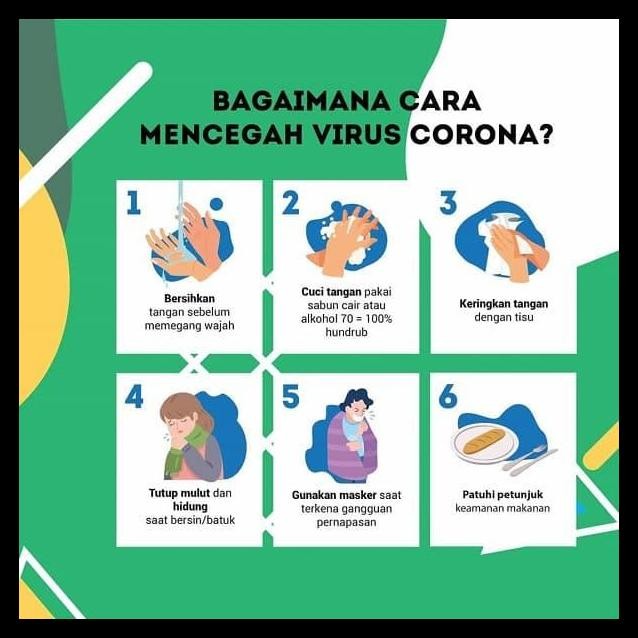 BAGAIMANA CARA MENCEGAH VIRUS CORONA?

1
Bersihkan tangan sebelum memegang wajah

2
Cuci tangan pakai sabun cair atau alkohol 70 = 100% hundrub

3
Keringkan tangan dengan tisu

4
Tutup mulut dan hidung saat bersin/batuk

5
Gunakan masker saat terkena gangguan pernapasan

6
Patuhi petunjuk keamanan makanan