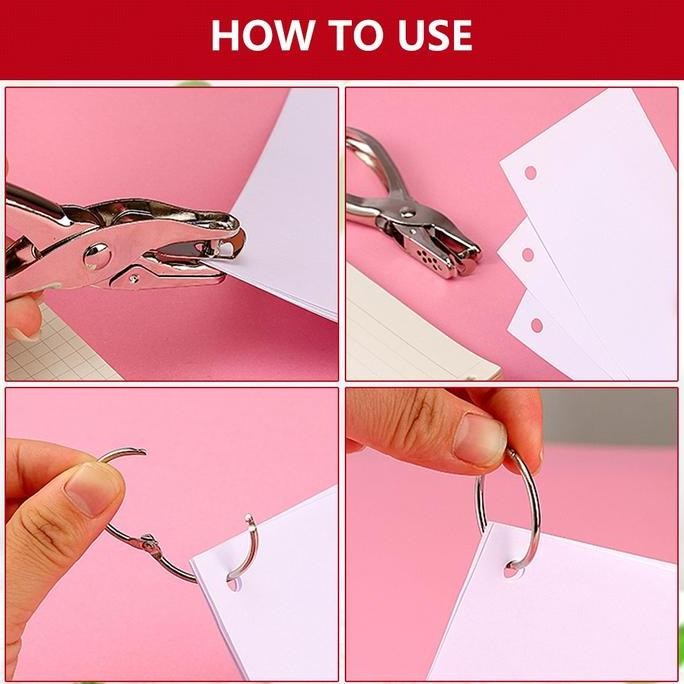 HOW TO USE