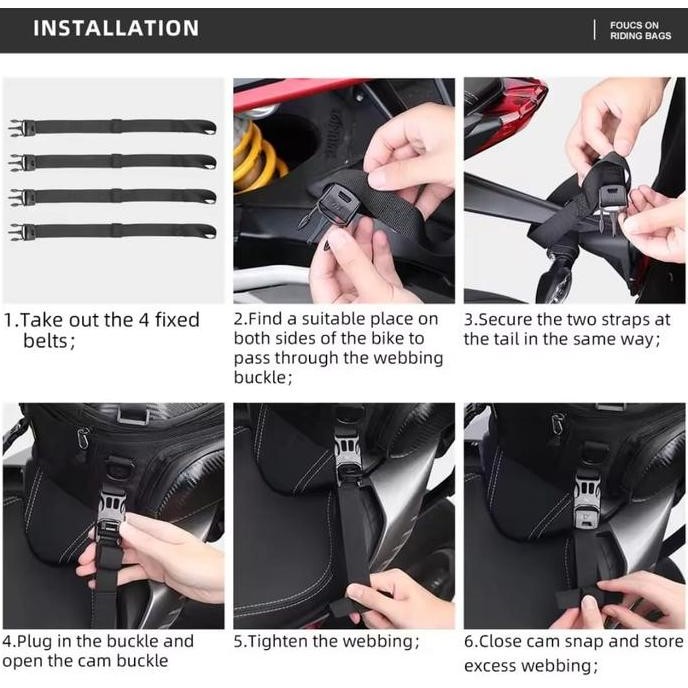 INSTALLATION

FOUCS ON RIDING BAGS

1.Take out the 4 fixed belts;

2.Find a suitable place on both sides of the bike to pass through the webbing buckle;

3.Secure the two straps at the tail in the same way;

4.Plug in the buckle and open the cam buckle

5.Tighten the webbing;

6.Close cam snap and store excess webbing;