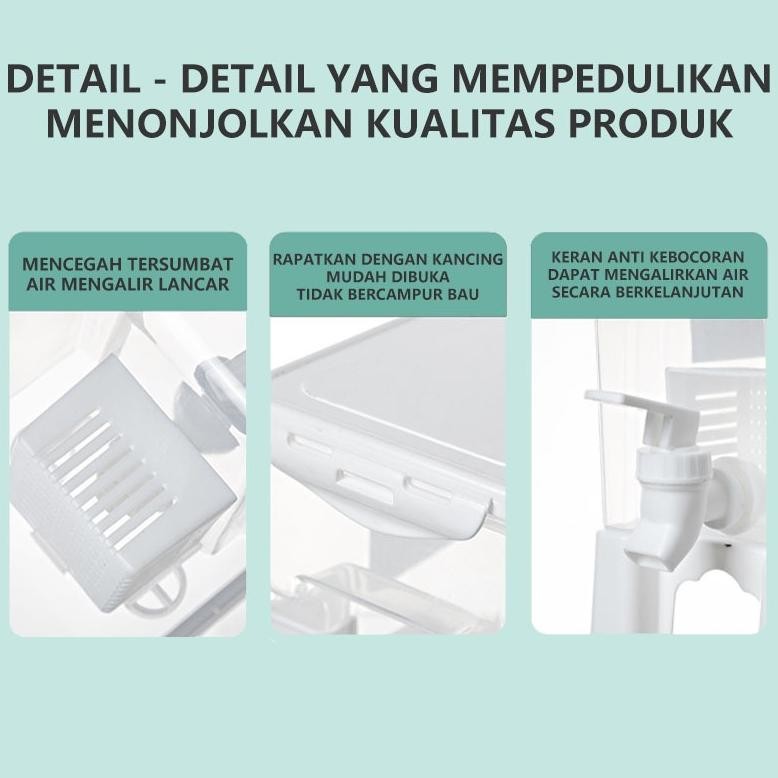 DETAIL - DETAIL YANG MEMPEDULIKAN MENONJOLKAN KUALITAS PRODUK

MENCEGAH TERSUMBAT
AIR MENGALIR LANCAR

RAPATKAN DENGAN KANCING
MUDAH DIBUKA
TIDAK BERCAMPUR BAU

KERAN ANTI KEBOCORAN
DAPAT MENGALIRKAN AIR
SECARA BERKELANJUTAN