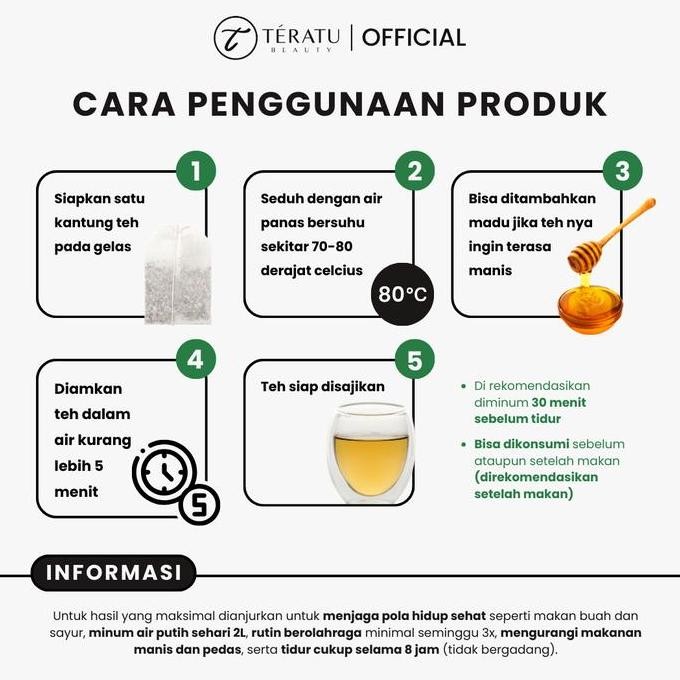 TÉRATU BEAUTY | OFFICIAL

CARA PENGGUNAAN PRODUK

1
Siapkan satu kantung teh pada gelas

2
Seduh dengan air panas bersuhu sekitar 70-80 derajat celcius
80°C

3
Bisa ditambahkan madu jika teh nya ingin terasa manis

4
Diamkan teh dalam air kurang lebih 5 menit
5

5
Teh siap disajikan

• Di rekomendasikan diminum 30 menit sebelum tidur
• Bisa dikonsumi sebelum ataupun setelah makan (direkomendasikan setelah makan)

INFORMASI

Untuk hasil yang maksimal dianjurkan untuk menjaga pola hidup sehat seperti makan buah dan sayur, minum air putih sehari 2L, rutin berolahraga minimal seminggu 3x, mengurangi makanan manis dan pedas, serta tidur cukup selama 8 jam (tidak bergadang).