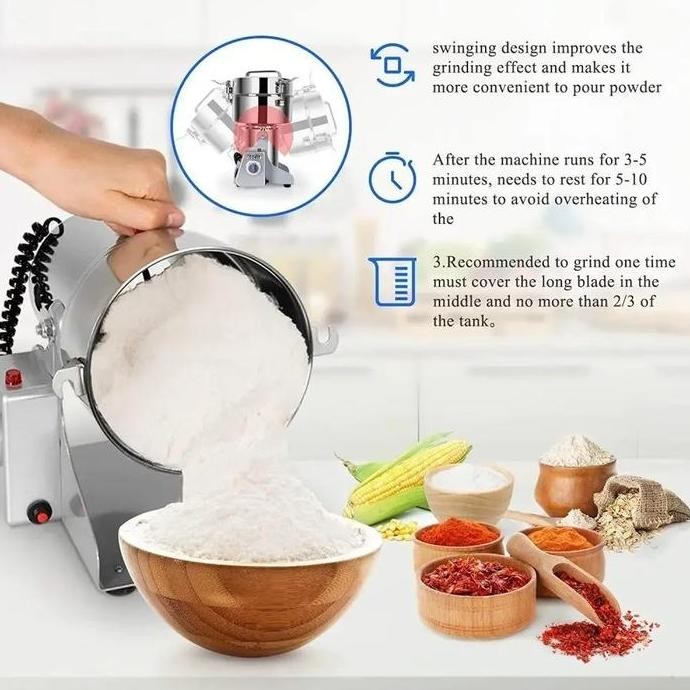 swinging design improves the grinding effect and makes it more convenient to pour powder

After the machine runs for 3-5 minutes, needs to rest for 5-10 minutes to avoid overheating of the

3.Recommended to grind one time must cover the long blade in the middle and no more than 2/3 of the tank。