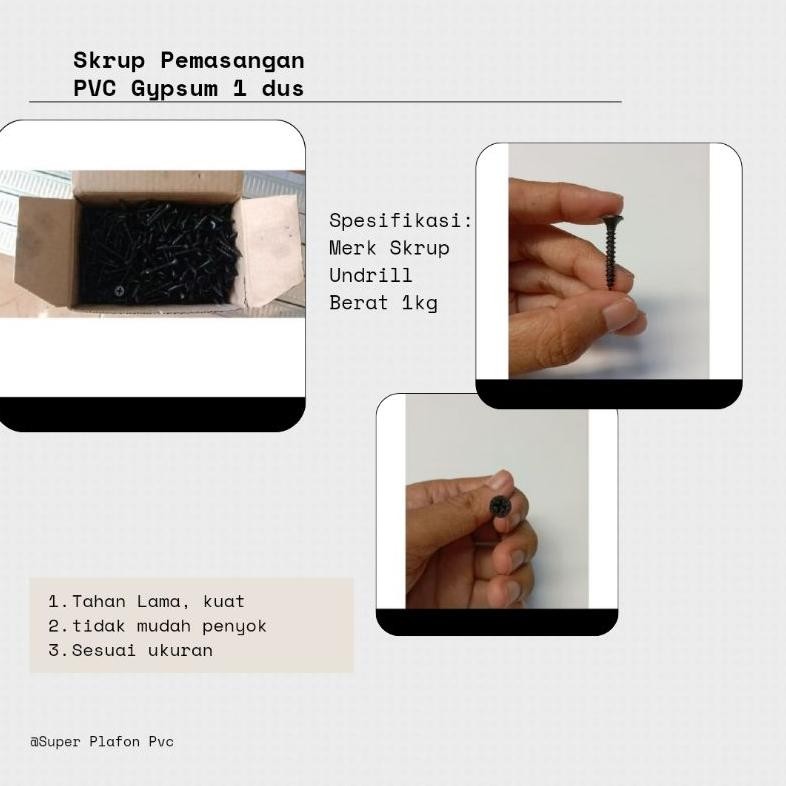 Skrup Pemasangan
PVC Gypsum 1 dus

Spesifikasi:
Merk Skrup
Undrill
Berat 1kg

1.Tahan Lama, kuat
2.tidak mudah penyok
3.Sesuai ukuran

@Super Plafon Pvc