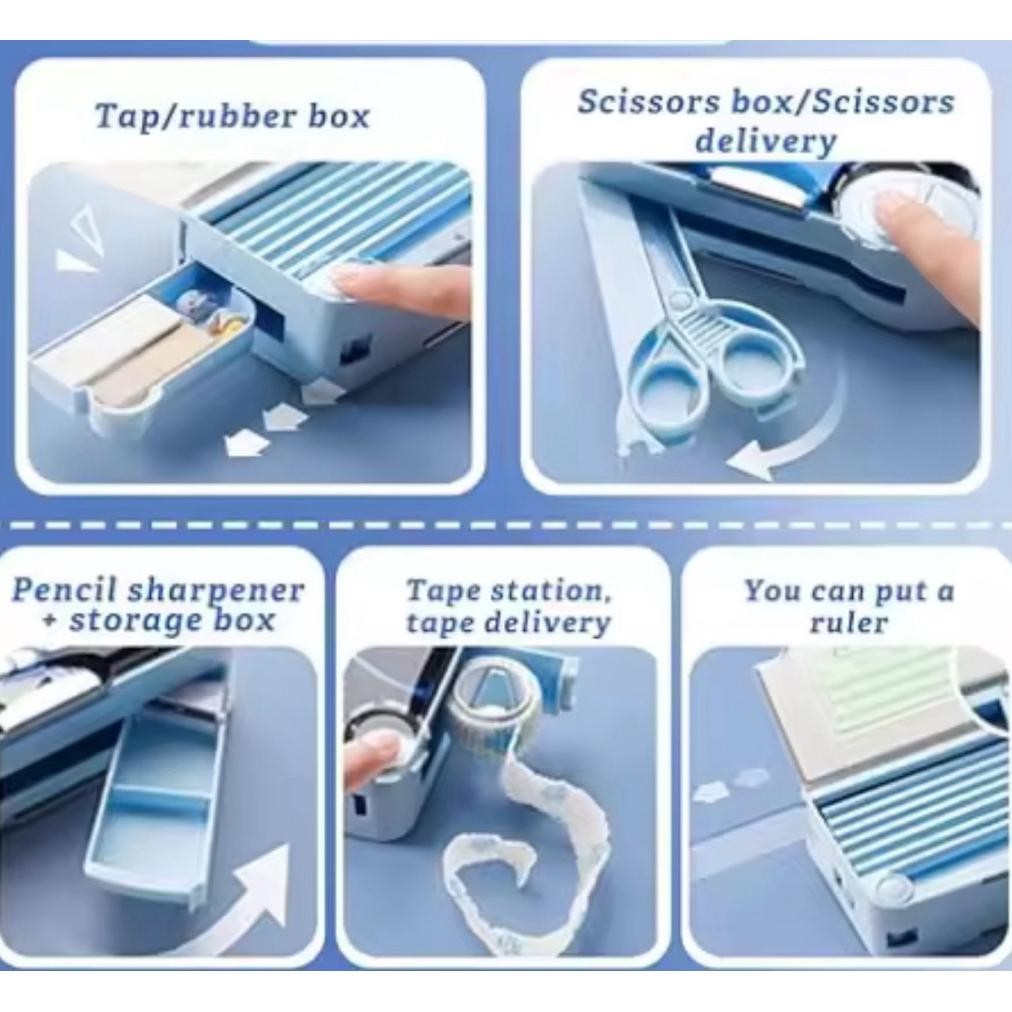 Tap/rubber box

Scissors box/Scissors delivery

Pencil sharpener + storage box

Tape station, tape delivery

You can put a ruler