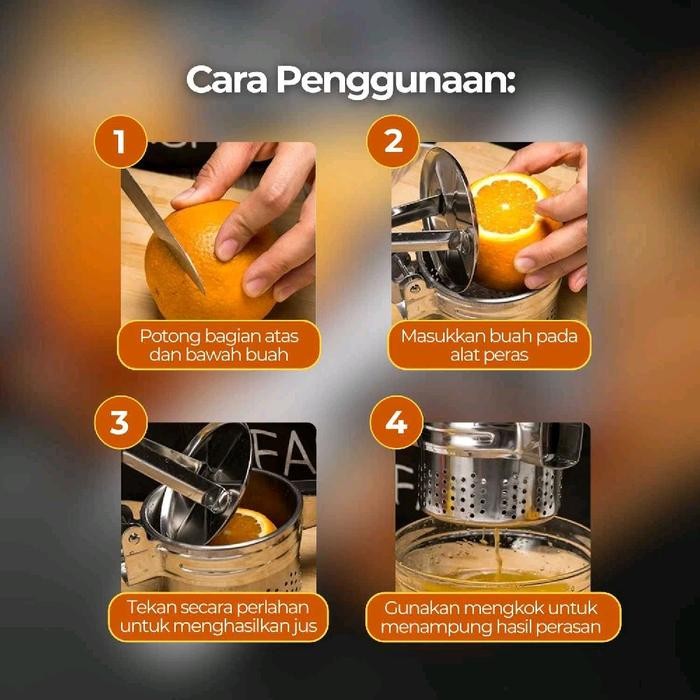 Cara Penggunaan:

1
Potong bagian atas dan bawah buah

2
Masukkan buah pada alat peras

3
Tekan secara perlahan untuk menghasilkan jus

4
Gunakan mengkok untuk menampung hasil perasan