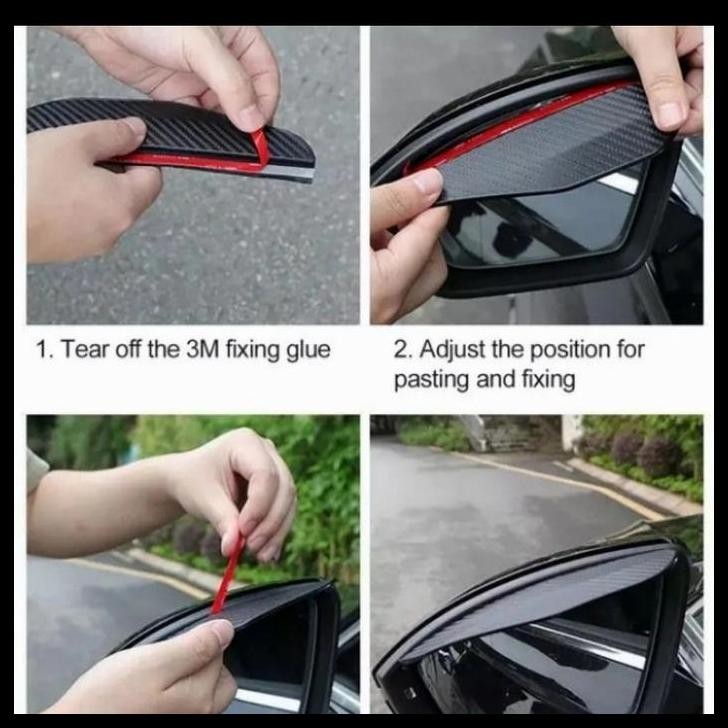 1. Tear off the 3M fixing glue

2. Adjust the position for pasting and fixing