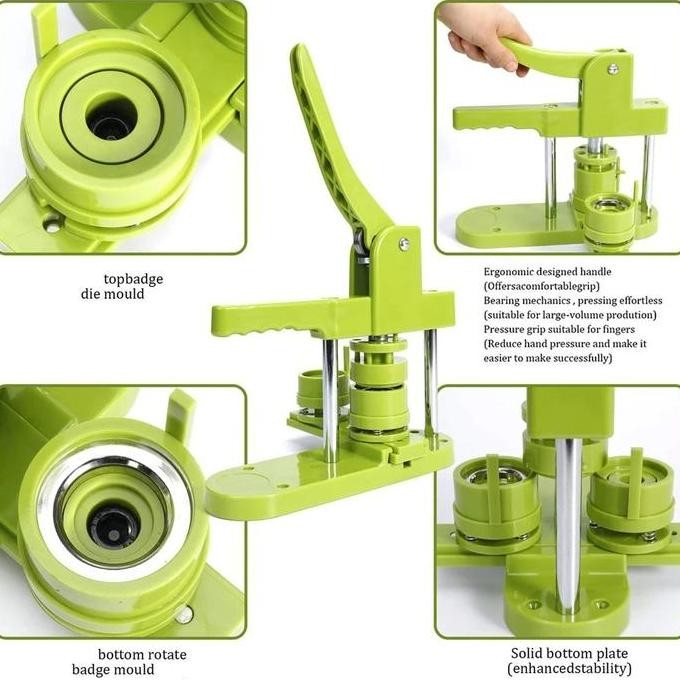 topbadge
die mould

Ergonomic designed handle
(Offersacomfortablegrip)
Bearing mechanics , pressing effortless
(suitable for large-volume prodution)
Pressure grip suitable for fingers
(Reduce hand pressure and make it easier to make successfully)

bottom rotate
badge mould

Solid bottom plate
(enhancedstability)