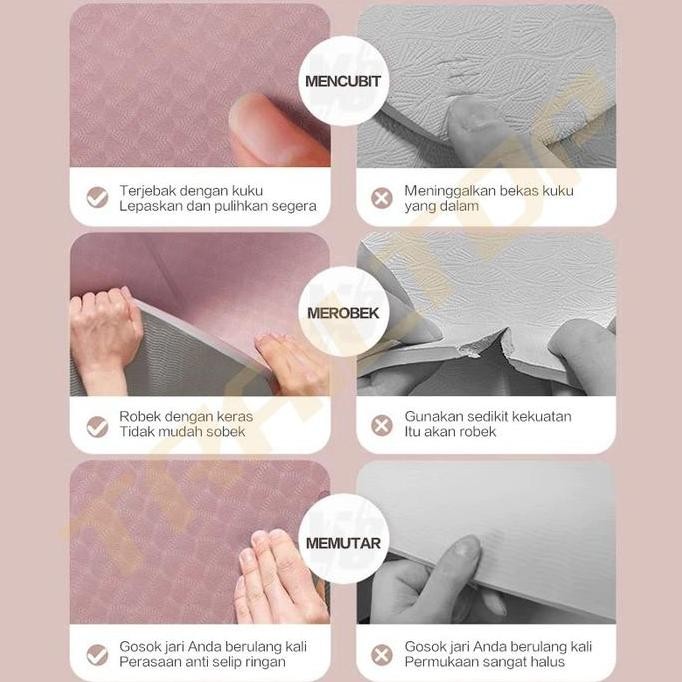 MENCUBIT

Terjebak dengan kuku
Lepaskan dan pulihkan segera

Meninggalkan bekas kuku
yang dalam

MEROBEK

Robek dengan keras
Tidak mudah sobek

Gunakan sedikit kekuatan
Itu akan robek

MEMUTAR

Gosok jari Anda berulang kali
Perasaan anti selip ringan

Gosok jari Anda berulang kali
Permukaan sangat halus