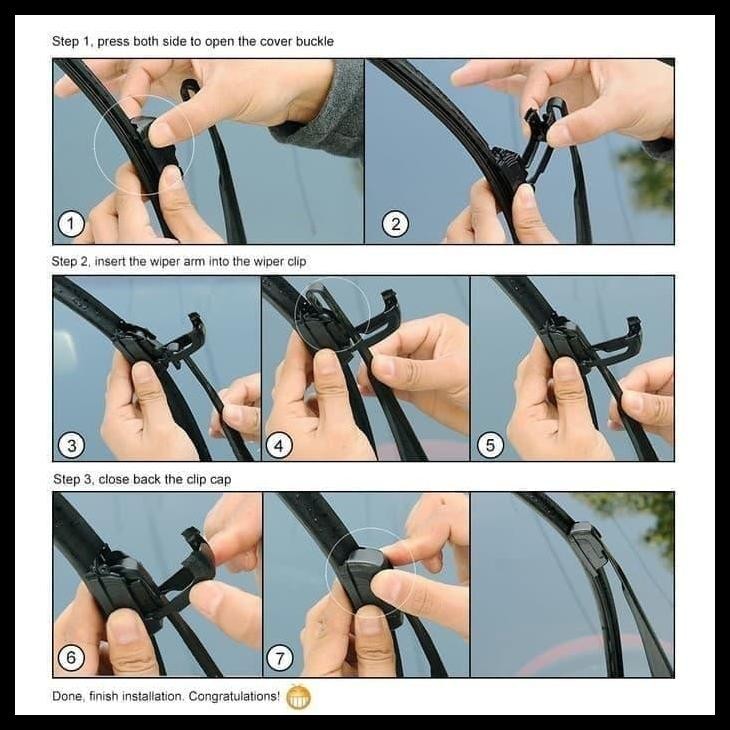 Step 1, press both side to open the cover buckle

1

2

Step 2, insert the wiper arm into the wiper clip

3

4

5

Step 3, close back the clip cap

6

7

Done, finish installation. Congratulations!