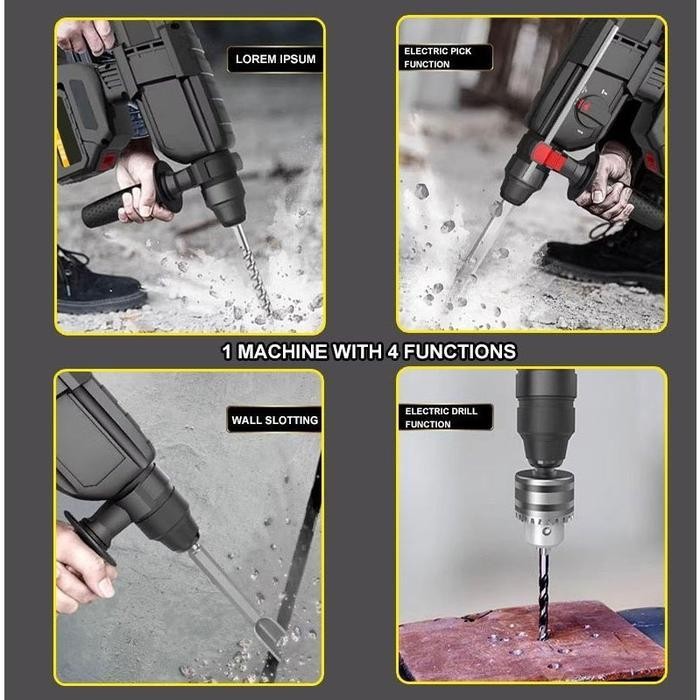 LOREM IPSUM

ELECTRIC PICK FUNCTION

1 MACHINE WITH 4 FUNCTIONS

WALL SLOTTING

ELECTRIC DRILL FUNCTION