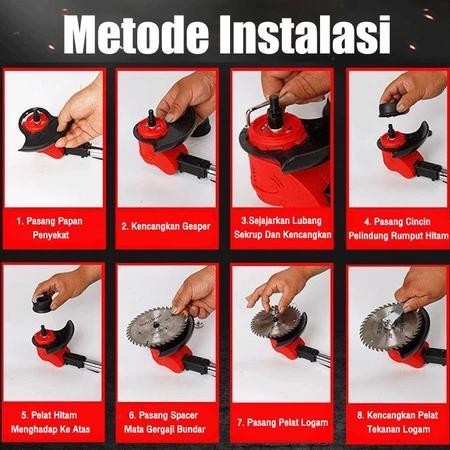 Metode Instalasi

1. Pasang Papan Penyekat

2. Kencangkan Gesper

3.Sejajarkan Lubang Sekrup Dan Kencangkan

4. Pasang Cincin Pelindung Rumput Hitam

5. Pelat Hitam Menghadap Ke Atas

6. Pasang Spacer Mata Gergaji Bundar

7. Pasang Pelat Logam

8. Kencangkan Pelat Tekanan Logam