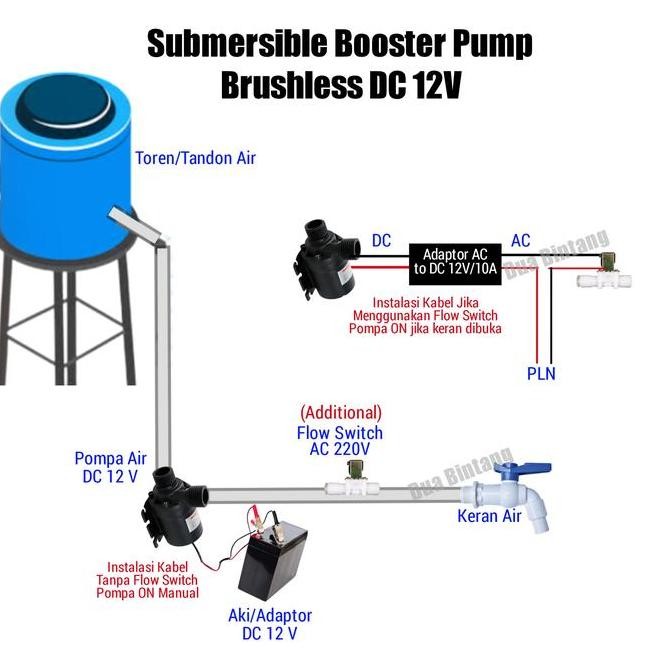 Submersible Booster Pump
Brushless DC 12V

Toren/Tandon Air

DC

Adaptor AC to DC 12V/10A

AC

Dua Bintang

Instalasi Kabel Jika Menggunakan Flow Switch Pompa ON jika keran dibuka

PLN

(Additional)
Flow Switch
AC 220V

Dua Bintang

Pompa Air
DC 12 V

Keran Air

Instalasi Kabel Tanpa Flow Switch Pompa ON Manual

Aki/Adaptor
DC 12 V