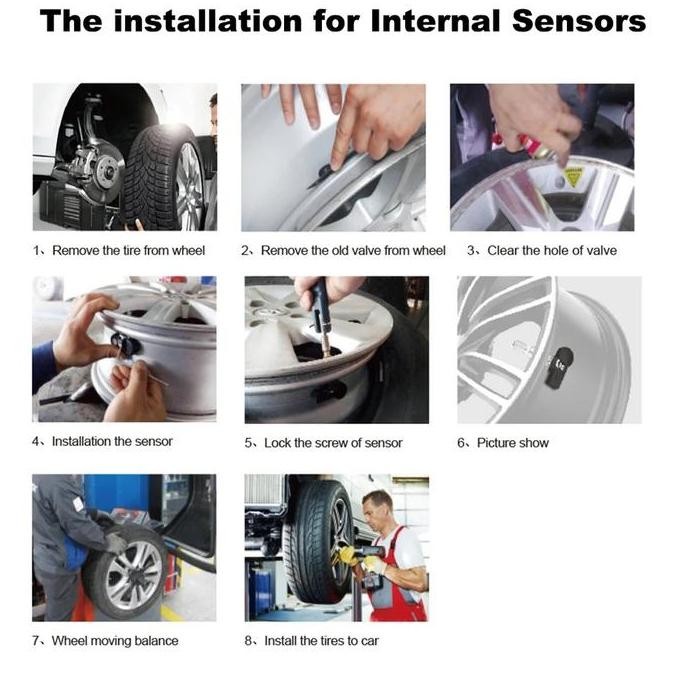 The installation for Internal Sensors

1、Remove the tire from wheel

2、Remove the old valve from wheel

3、Clear the hole of valve

4、Installation the sensor

5、Lock the screw of sensor

6、Picture show

7、Wheel moving balance

8、Install the tires to car