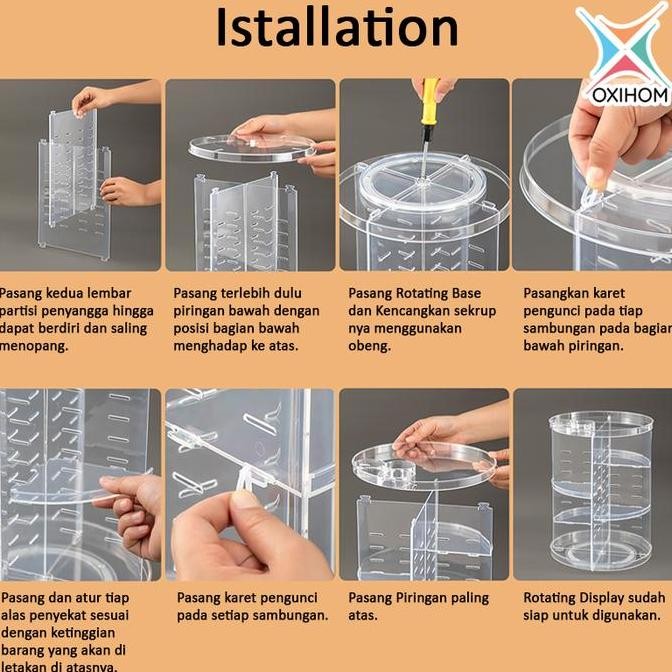 Istallation

OXIHOM

Pasang kedua lembar partisi penyangga hingga dapat berdiri dan saling menopang.

Pasang terlebih dulu piringan bawah dengan posisi bagian bawah menghadap ke atas.

Pasang Rotating Base dan Kencangkan sekrup nya menggunakan obeng.

Pasangkan karet pengunci pada tiap sambungan pada bagian bawah piringan.

Pasang dan atur tiap alas penyekat sesuai dengan ketinggian barang yang akan di letakan di atasnya.

Pasang karet pengunci pada setiap sambungan.

Pasang Piringan paling atas.

Rotating Display sudah siap untuk digunakan.