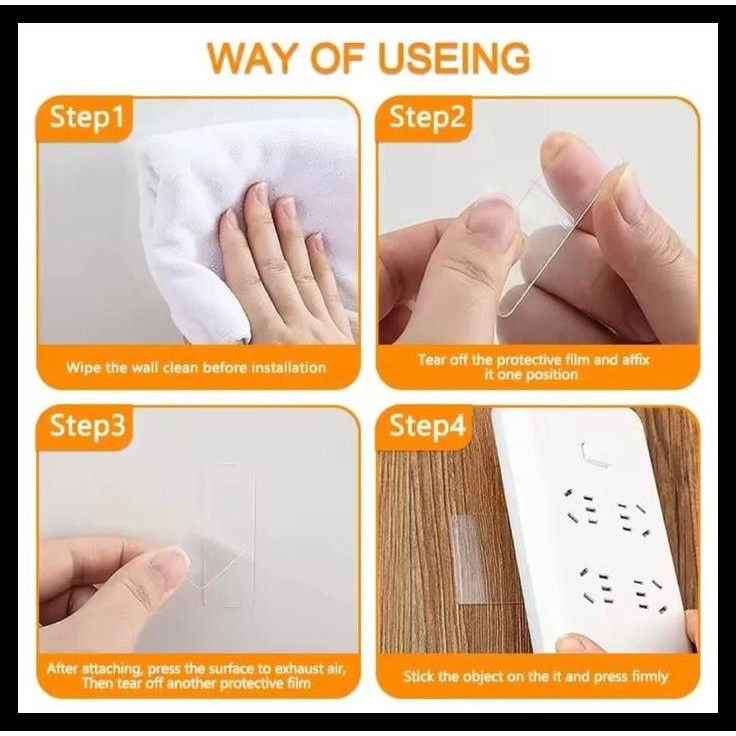 WAY OF USEING

Step1

Wipe the wall clean before installation

Step2

Tear off the protective film and affix it one position

Step3

After attaching, press the surface to exhaust air, Then tear off another protective film

Step4

Stick the object on the it and press firmly