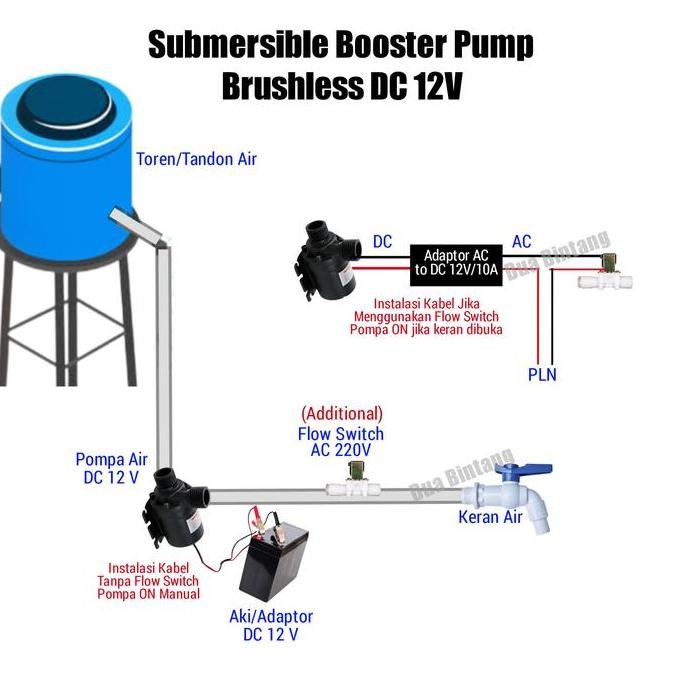 Submersible Booster Pump
Brushless DC 12V

Toren/Tandon Air

DC

Adaptor AC to DC 12V/10A

AC

Dua Bintang

Instalasi Kabel Jika Menggunakan Flow Switch Pompa ON jika keran dibuka

PLN

(Additional)
Flow Switch
AC 220V

Dua Bintang

Pompa Air
DC 12 V

Keran Air

Instalasi Kabel Tanpa Flow Switch Pompa ON Manual

Aki/Adaptor
DC 12 V