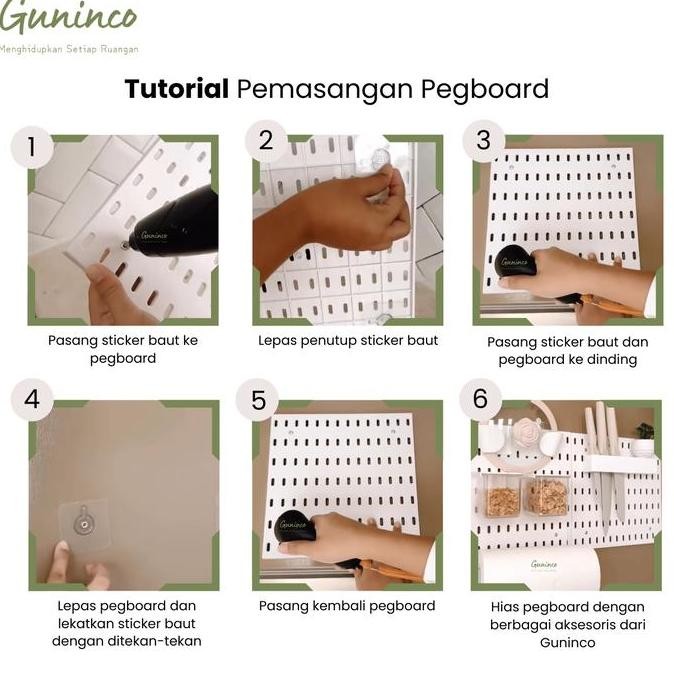 Guninco
Menghidupkan Setiap Ruangan

Tutorial Pemasangan Pegboard

1
Guninco
Pasang sticker baut ke pegboard

2
Lepas penutup sticker baut

3
Guninco
Pasang sticker baut dan pegboard ke dinding

4
Lepas pegboard dan lekatkan sticker baut dengan ditekan-tekan

5
Guninco
Pasang kembali pegboard

6
Guninco
Hias pegboard dengan berbagai aksesoris dari Guninco