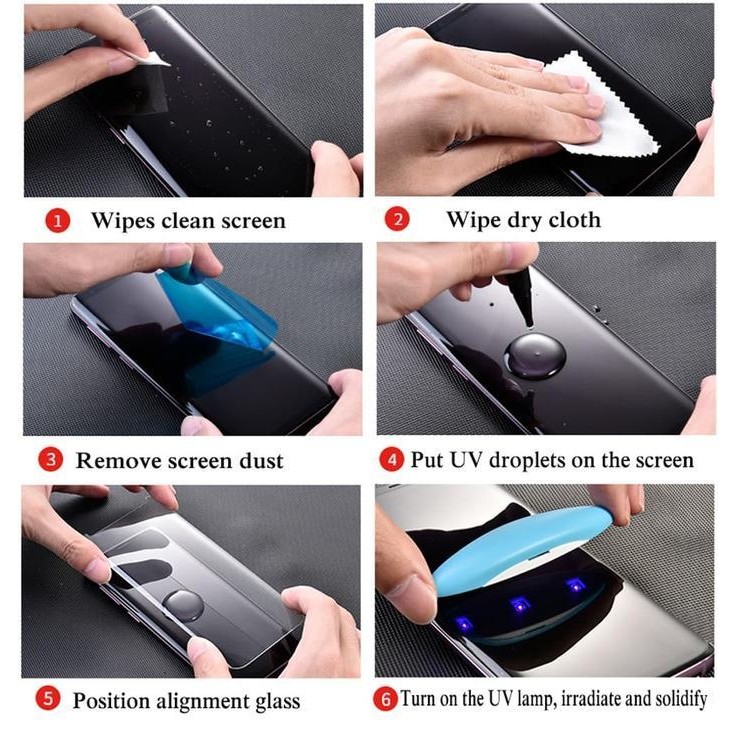 1 Wipes clean screen

2 Wipe dry cloth

3 Remove screen dust

4 Put UV droplets on the screen

5 Position alignment glass

6 Turn on the UV lamp, irradiate and solidify