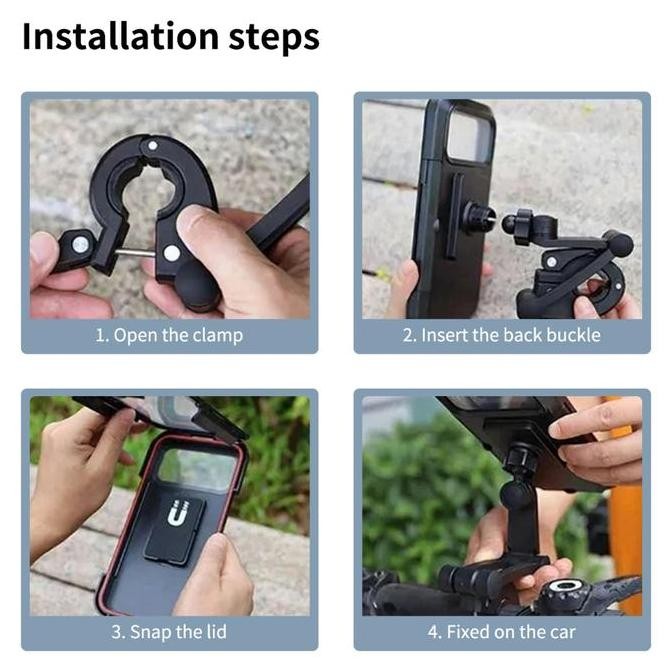 Installation steps

1. Open the clamp

2. Insert the back buckle

3. Snap the lid

4. Fixed on the car