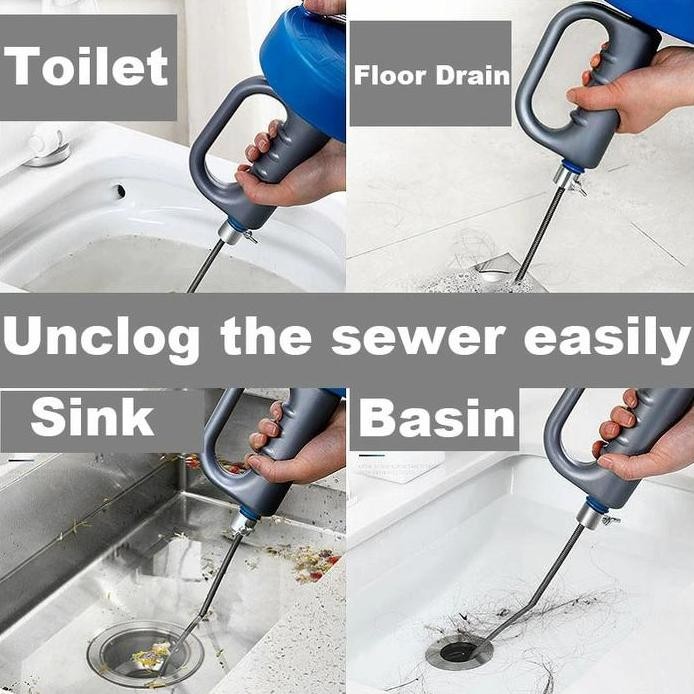 Toilet

Floor Drain

Unclog the sewer easily

Sink

Basin