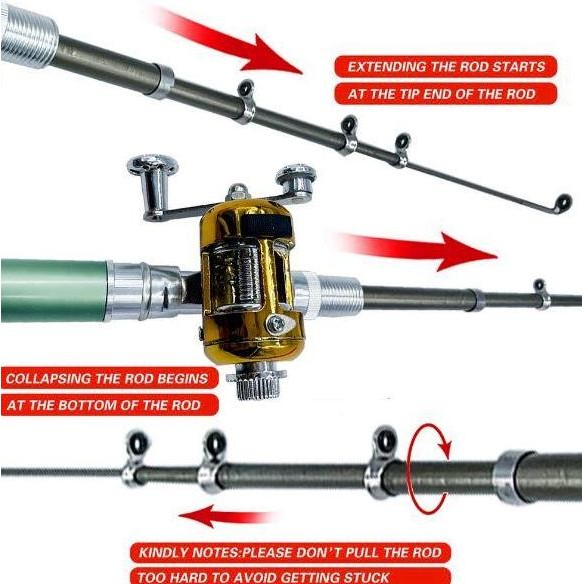 EXTENDING THE ROD STARTS
AT THE TIP END OF THE ROD

COLLAPSING THE ROD BEGINS
AT THE BOTTOM OF THE ROD

KINDLY NOTES:PLEASE DON'T PULL THE ROD
TOO HARD TO AVOID GETTING STUCK