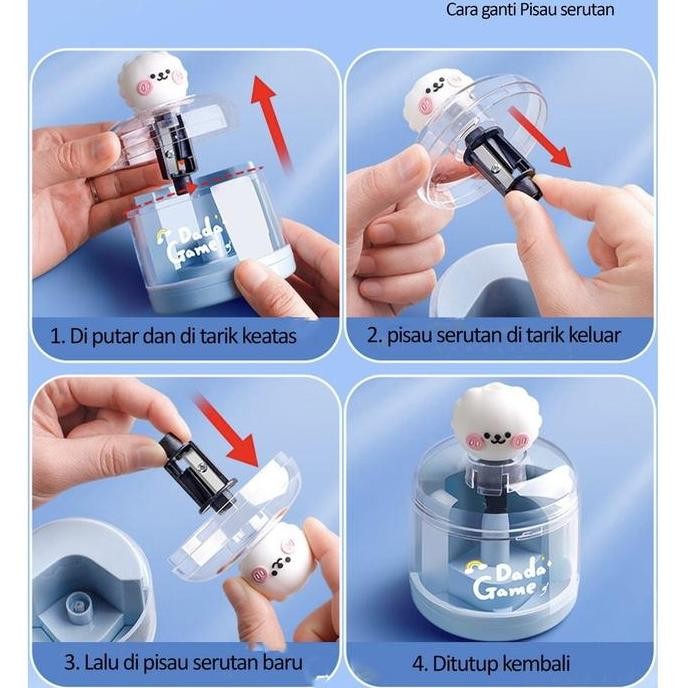 Cara ganti Pisau serutan

Dada Game

1. Di putar dan di tarik keatas

2. pisau serutan di tarik keluar

3. Lalu di pisau serutan baru

Dada Game

4. Ditutup kembali