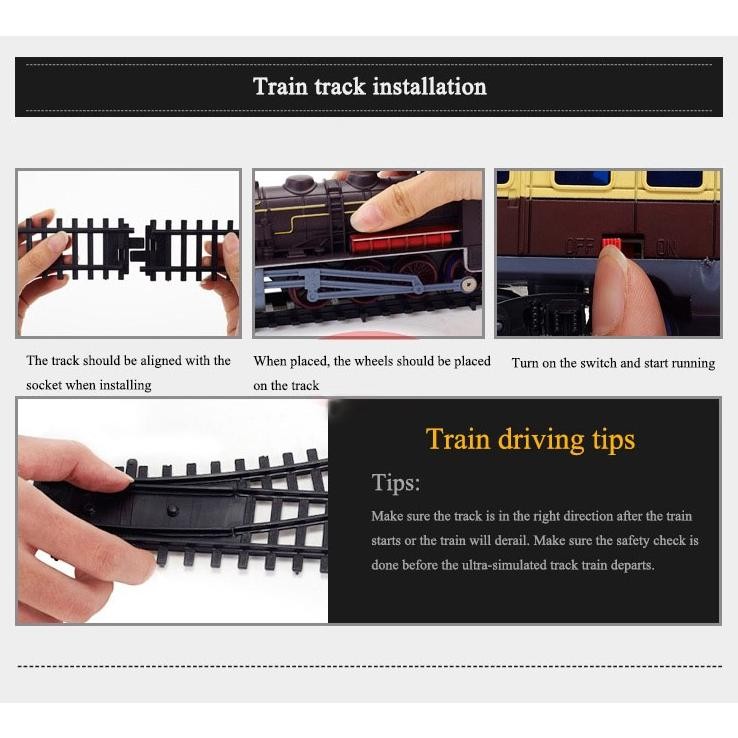 Train track installation

OFF ON

The track should be aligned with the socket when installing

When placed, the wheels should be placed on the track

Turn on the switch and start running

Train driving tips

Tips:

Make sure the track is in the right direction after the train starts or the train will derail. Make sure the safety check is done before the ultra-simulated track train departs.