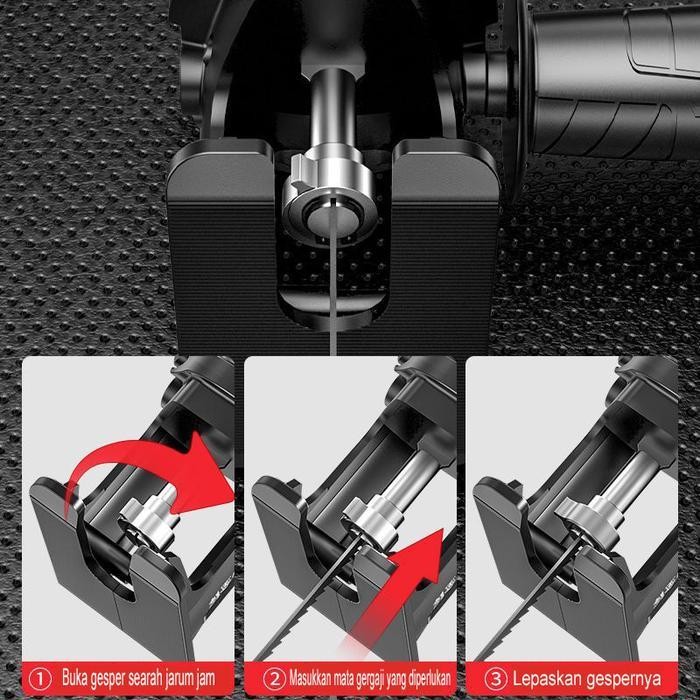 ① Buka gesper searah jarum jam

② Masukkan mata gergaji yang diperlukan

③ Lepaskan gespernya