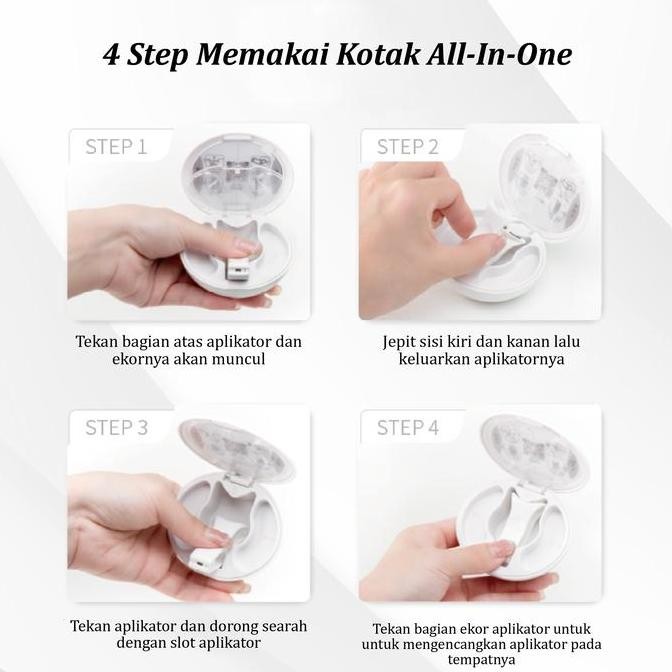 4 Step Memakai Kotak All-In-One

STEP 1

Tekan bagian atas aplikator dan ekornya akan muncul

STEP 2

Jepit sisi kiri dan kanan lalu keluarkan aplikatornya

STEP 3

Tekan aplikator dan dorong searah dengan slot aplikator

STEP 4

Tekan bagian ekor aplikator untuk untuk mengencangkan aplikator pada tempatnya