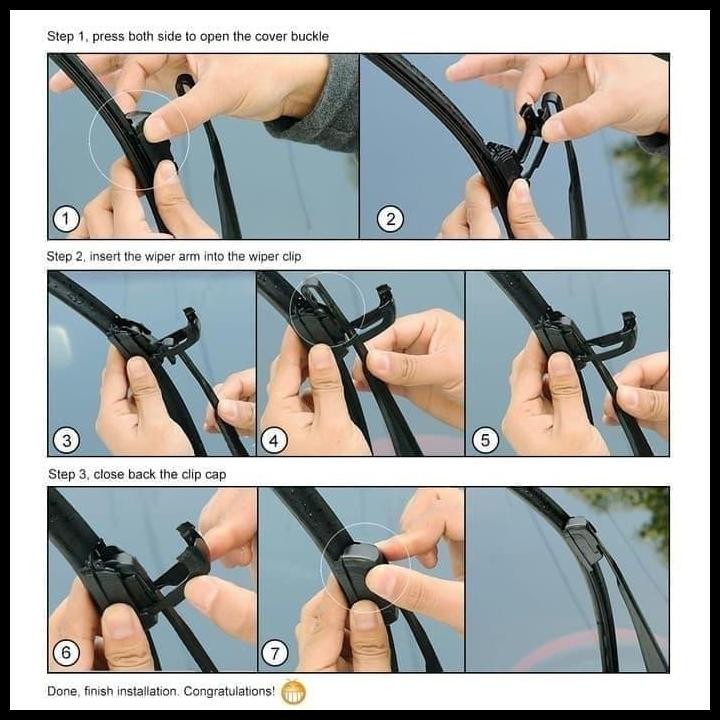 Step 1, press both side to open the cover buckle

1

2

Step 2, insert the wiper arm into the wiper clip

3

4

5

Step 3, close back the clip cap

6

7

Done, finish installation. Congratulations!