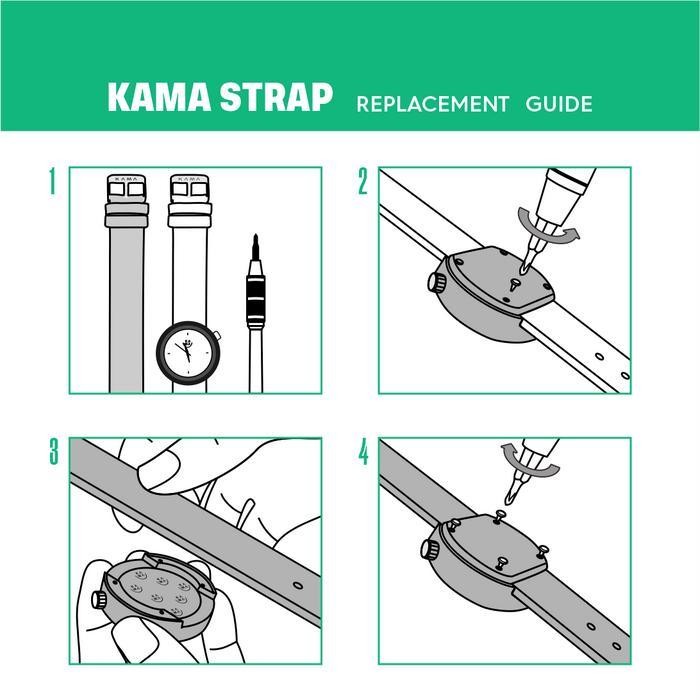 KAMA STRAP REPLACEMENT GUIDE

1

KAMA

KAMA

2

3

4