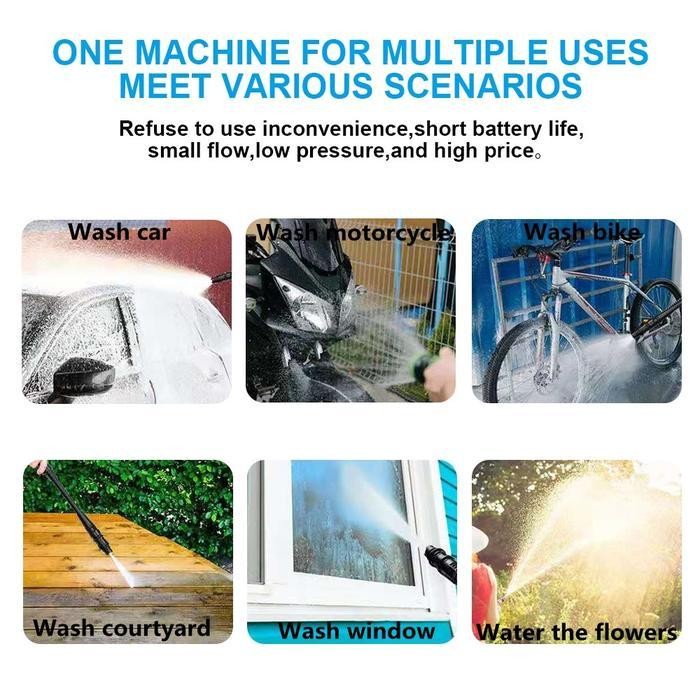 ONE MACHINE FOR MULTIPLE USES
MEET VARIOUS SCENARIOS

Refuse to use inconvenience,short battery life, small flow,low pressure,and high price。

Wash car

Wash motorcycle

Wash bike

Wash courtyard

Wash window

Water the flowers