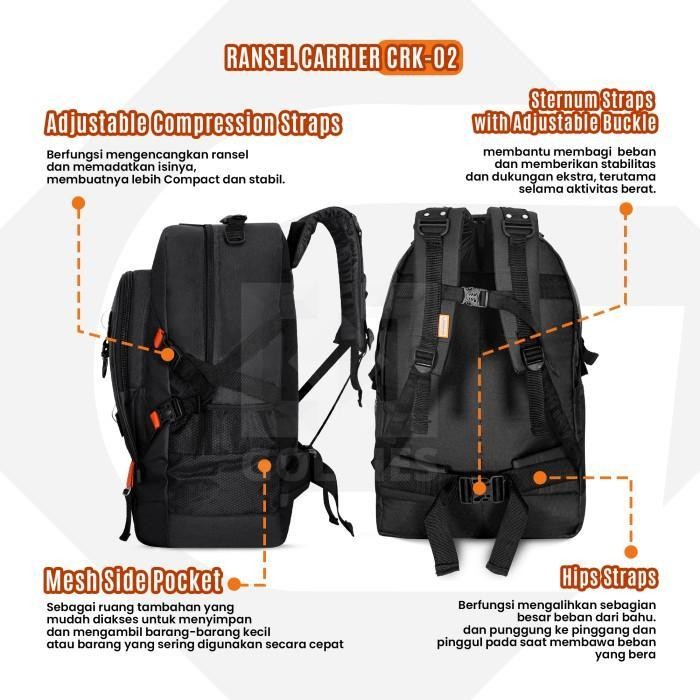 RANSEL CARRIER CRK-02

Adjustable Compression Straps

Berfungsi mengencangkan ransel dan memadatkan isinya, membuatnya lebih Compact dan stabil.

Sternum Straps with Adjustable Buckle

membantu membagi beban dan memberikan stabilitas dan dukungan ekstra, terutama selama aktivitas berat.

Mesh Side Pocket

Sebagai ruang tambahan yang mudah diakses untuk menyimpan dan mengambil barang-barang kecil atau barang yang sering digunakan secara cepat

Hips Straps

Berfungsi mengalihkan sebagian besar beban dari bahu. dan punggung ke pinggang dan pinggul pada saat membawa beban yang bera