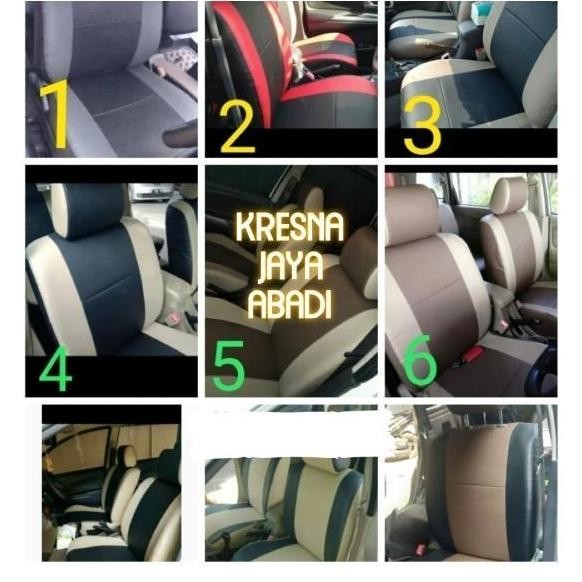 1

2

3

4

KRESNA
JAYA
ABADI

5

6