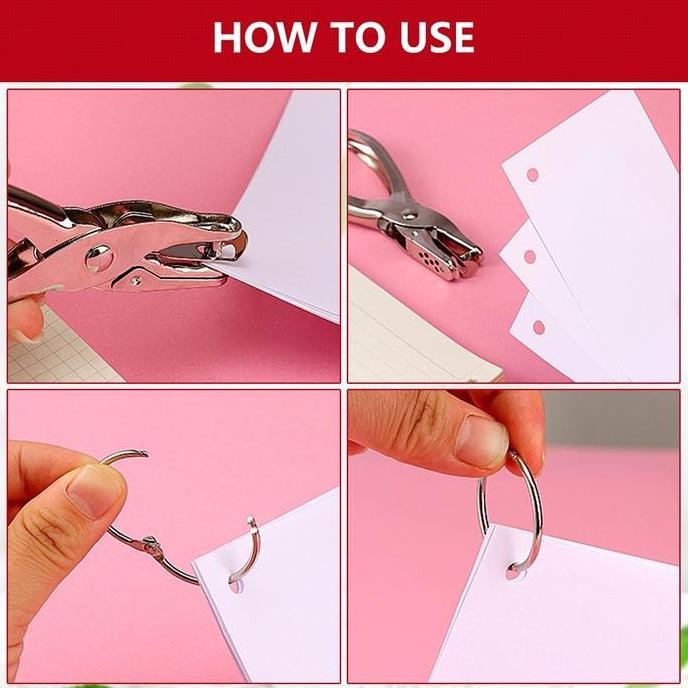 HOW TO USE