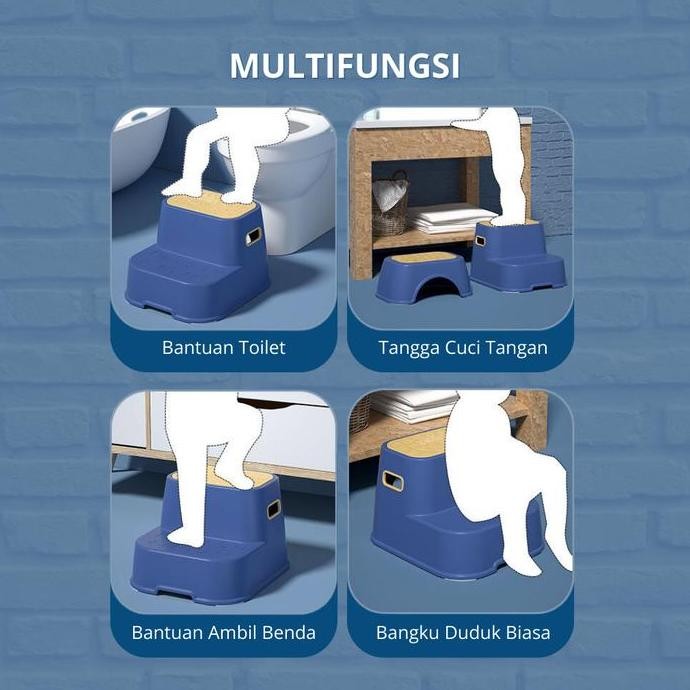 MULTIFUNGSI

Bantuan Toilet

Tangga Cuci Tangan

Bantuan Ambil Benda

Bangku Duduk Biasa