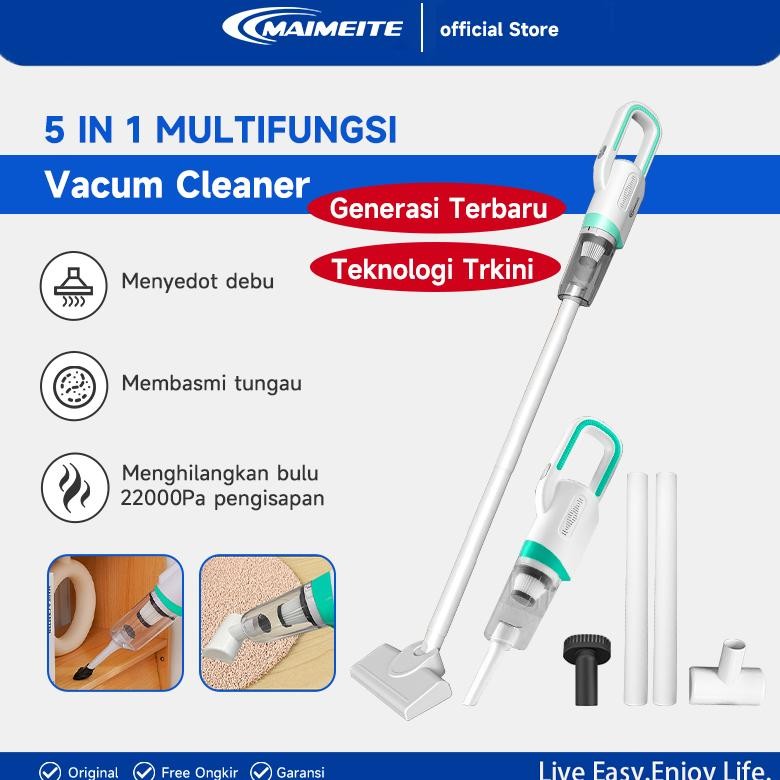 MAIMEITE | official Store

5 IN 1 MULTIFUNGSI

Vacum Cleaner

Generasi Terbaru

Teknologi Trkini

Menyedot debu

Membasmi tungau

Menghilangkan bulu
22000Pa pengisapan

Original Free Ongkir Garansi

Live Easy.Enjoy Life.