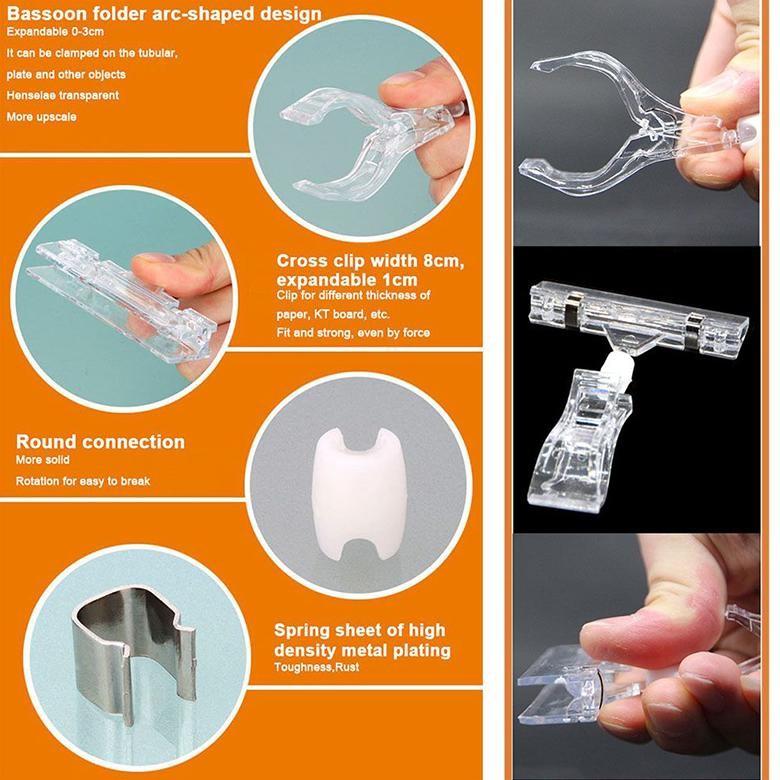 Bassoon folder arc-shaped design
Expandable 0-3cm
It can be clamped on the tubular, plate and other objects
Henselae transparent
More upscale

Cross clip width 8cm, expandable 1cm
Clip for different thickness of paper, KT board, etc.
Fit and strong, even by force

Round connection
More solid
Rotation for easy to break

Spring sheet of high density metal plating
Toughness,Rust