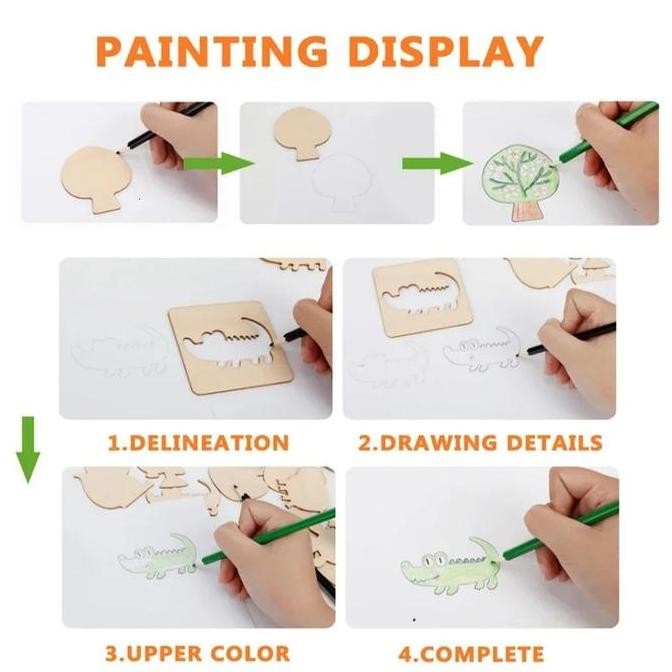 PAINTING DISPLAY

1.DELINEATION

2.DRAWING DETAILS

3.UPPER COLOR

4.COMPLETE