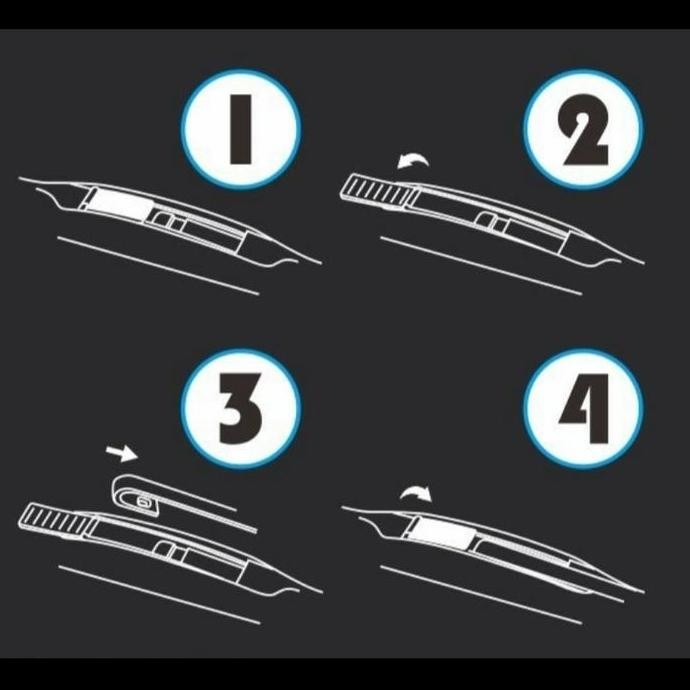 1

2

3

4