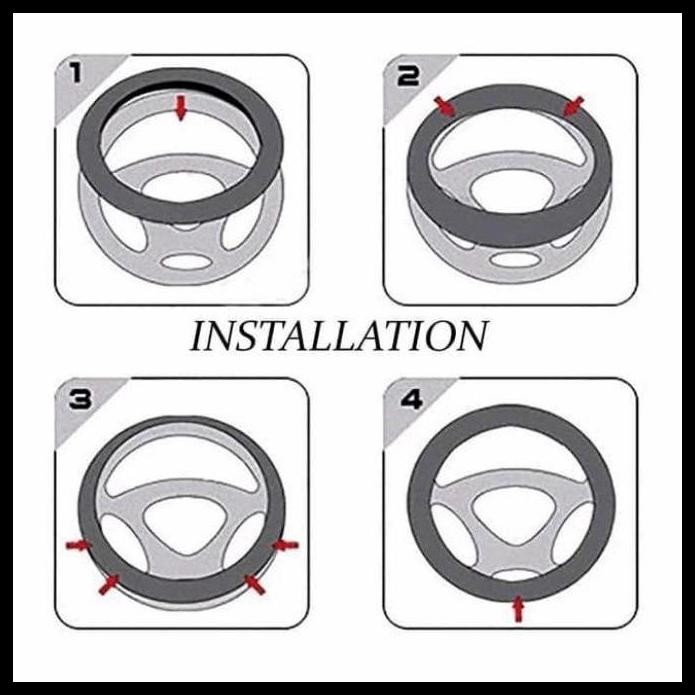 1

2

INSTALLATION

3

4