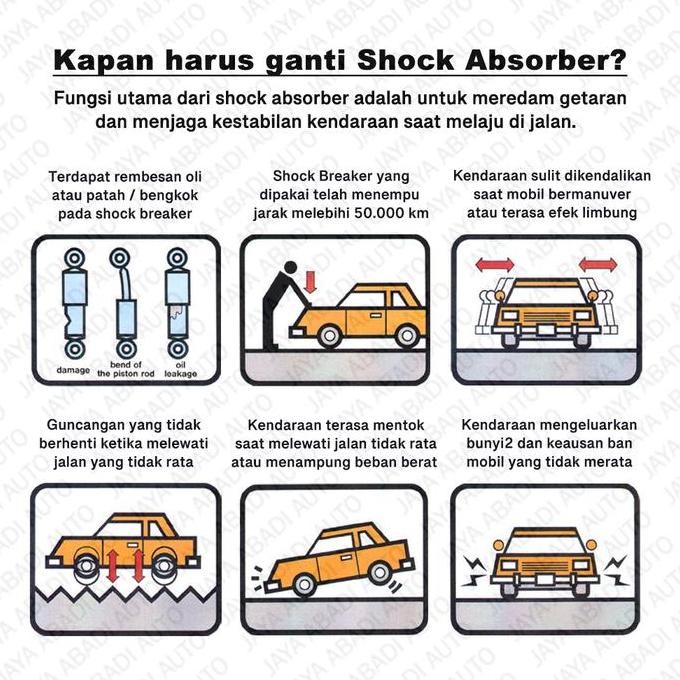 Kapan harus ganti Shock Absorber?

Fungsi utama dari shock absorber adalah untuk meredam getaran dan menjaga kestabilan kendaraan saat melaju di jalan.

Terdapat rembesan oli atau patah / bengkok pada shock breaker

damage
bend of the piston rod
oil leakage

Shock Breaker yang dipakai telah menempu jarak melebihi 50.000 km

Kendaraan sulit dikendalikan saat mobil bermanuver atau terasa efek limbung

Guncangan yang tidak berhenti ketika melewati jalan yang tidak rata

Kendaraan terasa mentok saat melewati jalan tidak rata atau menampung beban berat

Kendaraan mengeluarkan bunyi2 dan keausan ban mobil yang tidak merata

JAYA ABADI AUTO