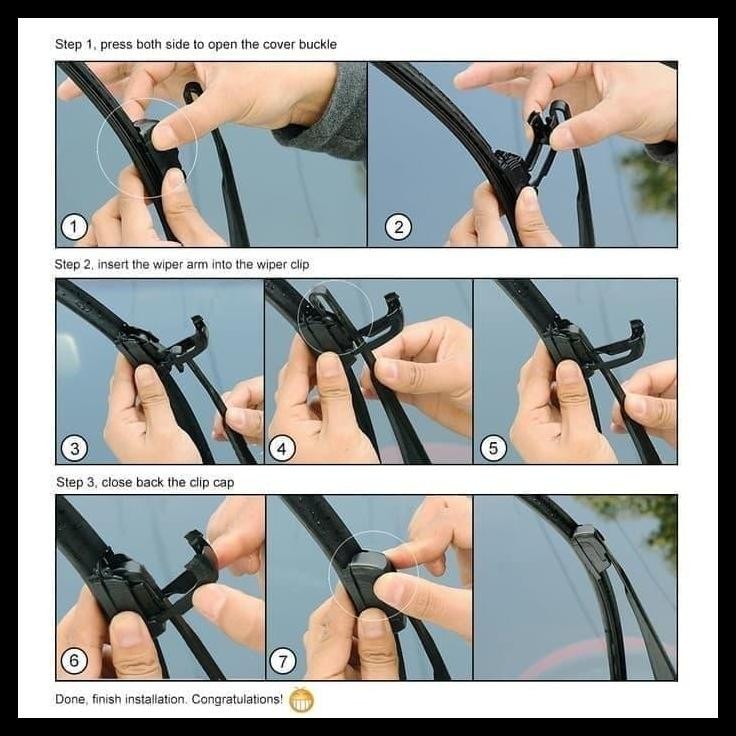 Step 1, press both side to open the cover buckle

1

2

Step 2, insert the wiper arm into the wiper clip

3

4

5

Step 3, close back the clip cap

6

7

Done, finish installation. Congratulations!