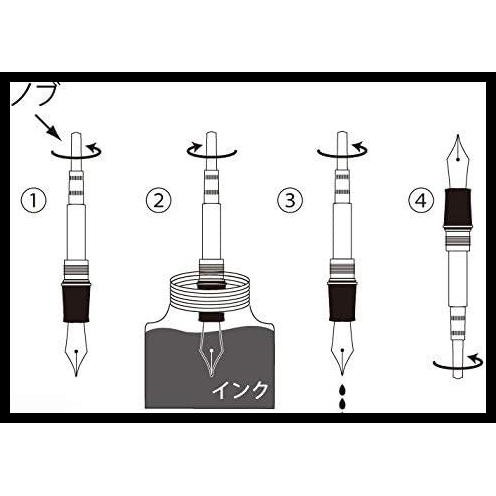 ノブ

①

②

③

④

インク