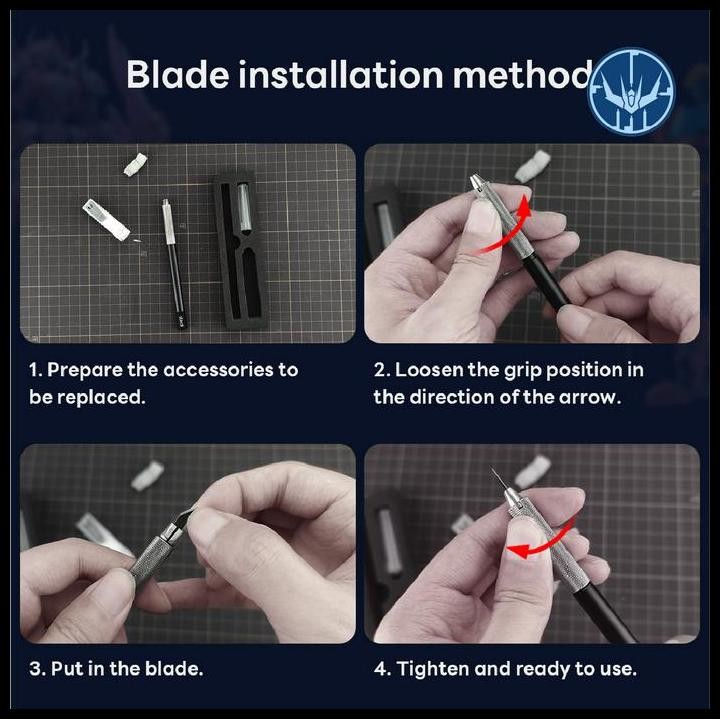 Blade installation method

1. Prepare the accessories to be replaced.

2. Loosen the grip position in the direction of the arrow.

3. Put in the blade.

4. Tighten and ready to use.