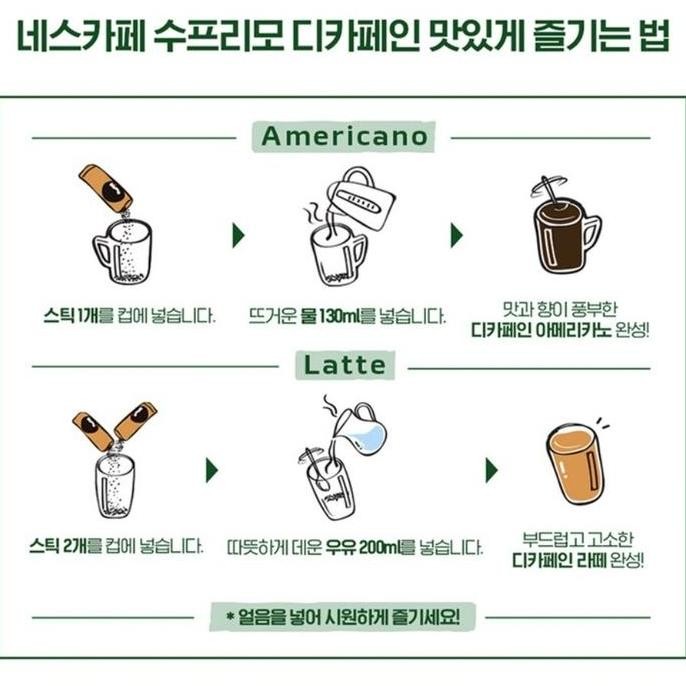 네스카페 수프리모 디카페인 맛있게 즐기는 법

Americano

스틱 1개를 컵에 넣습니다.

뜨거운 물 130ml를 넣습니다.

맛과 향이 풍부한
디카페인 아메리카노 완성!

Latte

스틱 2개를 컵에 넣습니다.

따뜻하게 데운 우유 200ml를 넣습니다.

부드럽고 고소한
디카페인 라떼 완성!

* 얼음을 넣어 시원하게 즐기세요!