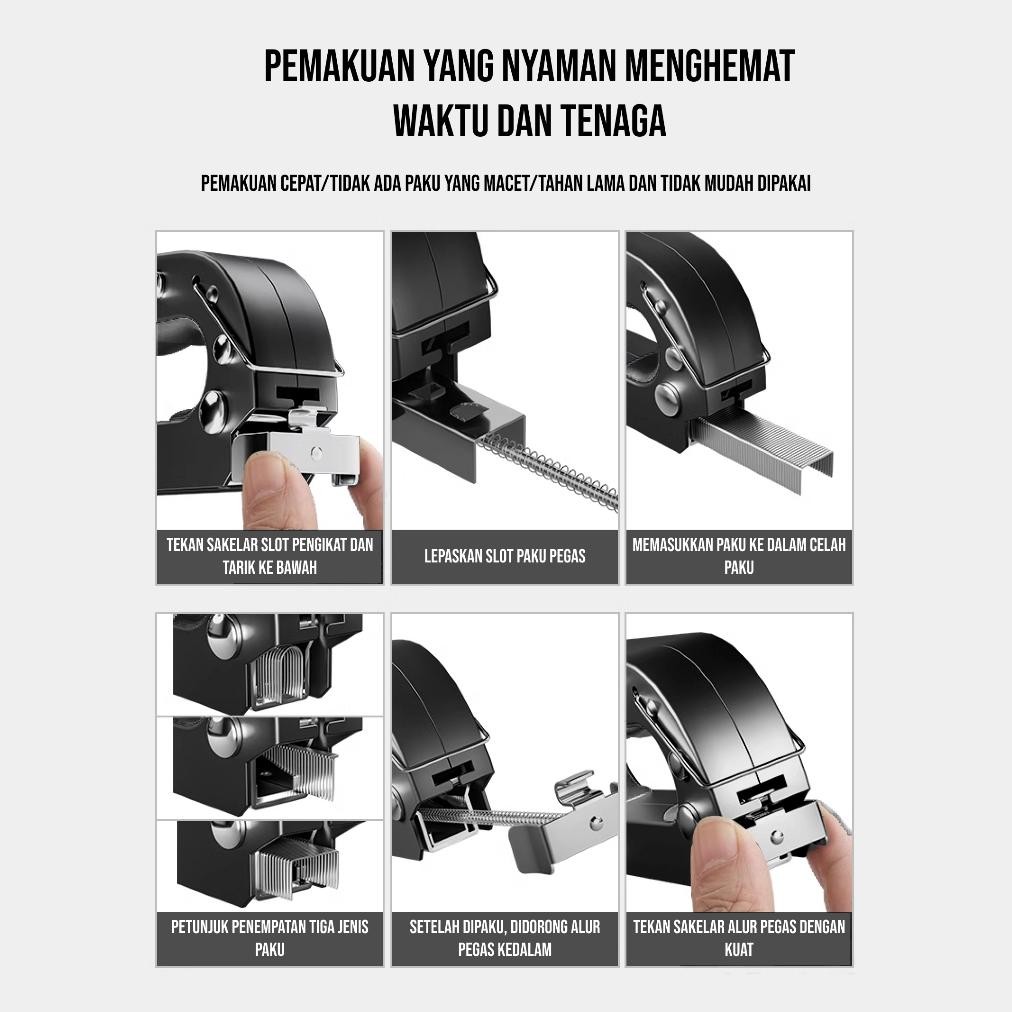 PEMAKUAN YANG NYAMAN MENGHEMAT WAKTU DAN TENAGA

PEMAKUAN CEPAT/TIDAK ADA PAKU YANG MACET/TAHAN LAMA DAN TIDAK MUDAH DIPAKAI

TEKAN SAKELAR SLOT PENGIKAT DAN TARIK KE BAWAH

LEPASKAN SLOT PAKU PEGAS

MEMASUKKAN PAKU KE DALAM CELAH PAKU

PETUNJUK PENEMPATAN TIGA JENIS PAKU

SETELAH DIPAKU, DIDORONG ALUR PEGAS KEDALAM

TEKAN SAKELAR ALUR PEGAS DENGAN KUAT