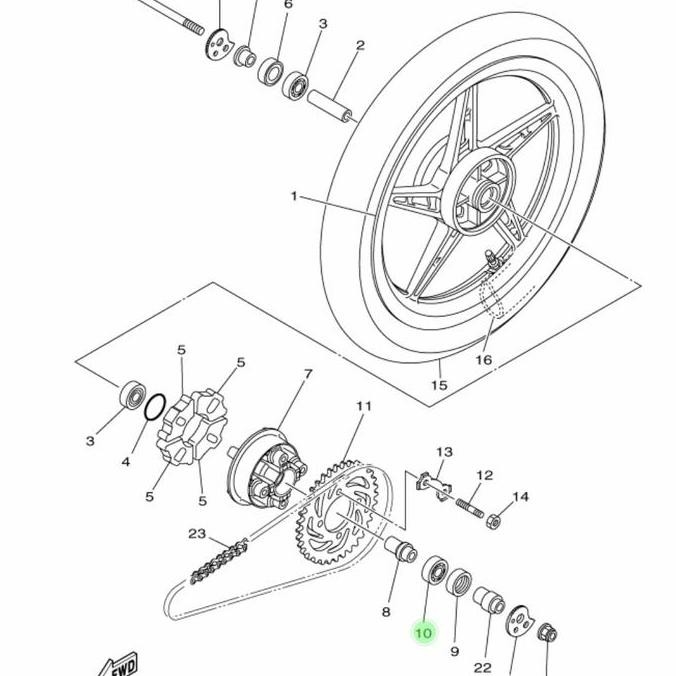 6
3
2
1
16
15
5
5
7
11
3
4
5
5
13
12
14
23
8
10
9
22
FWD